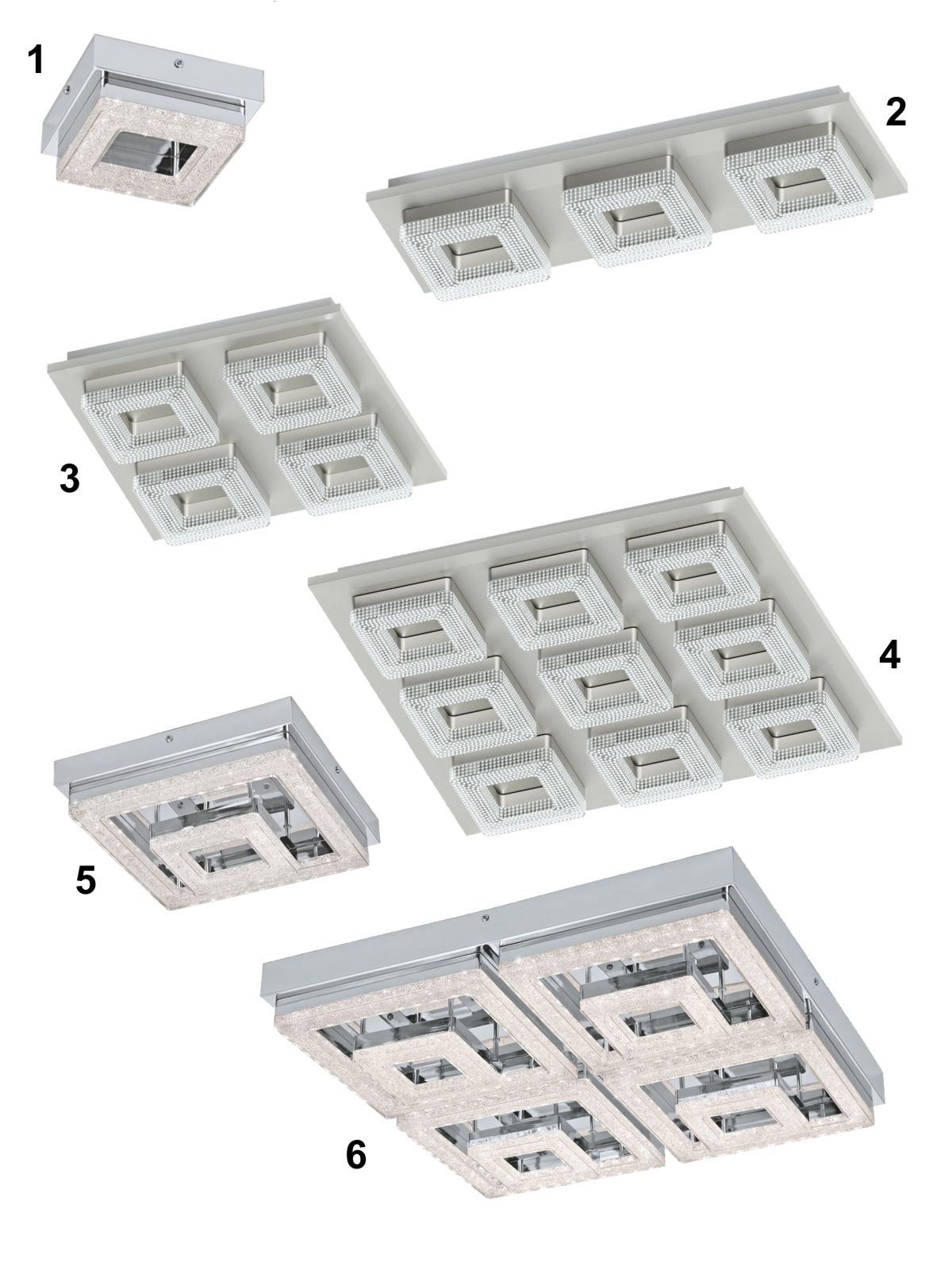 1

2

3

4

5

6