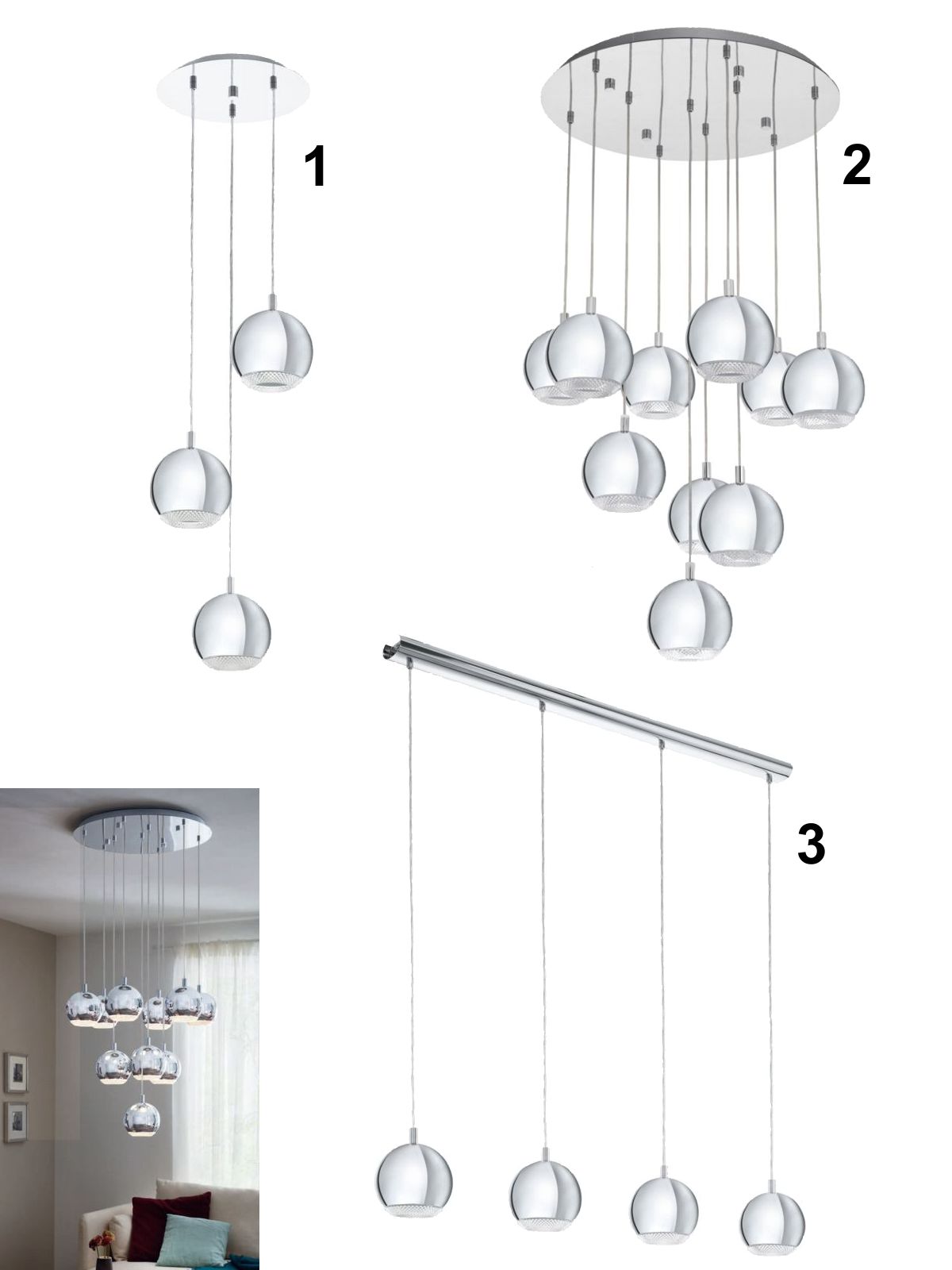 1

2

3