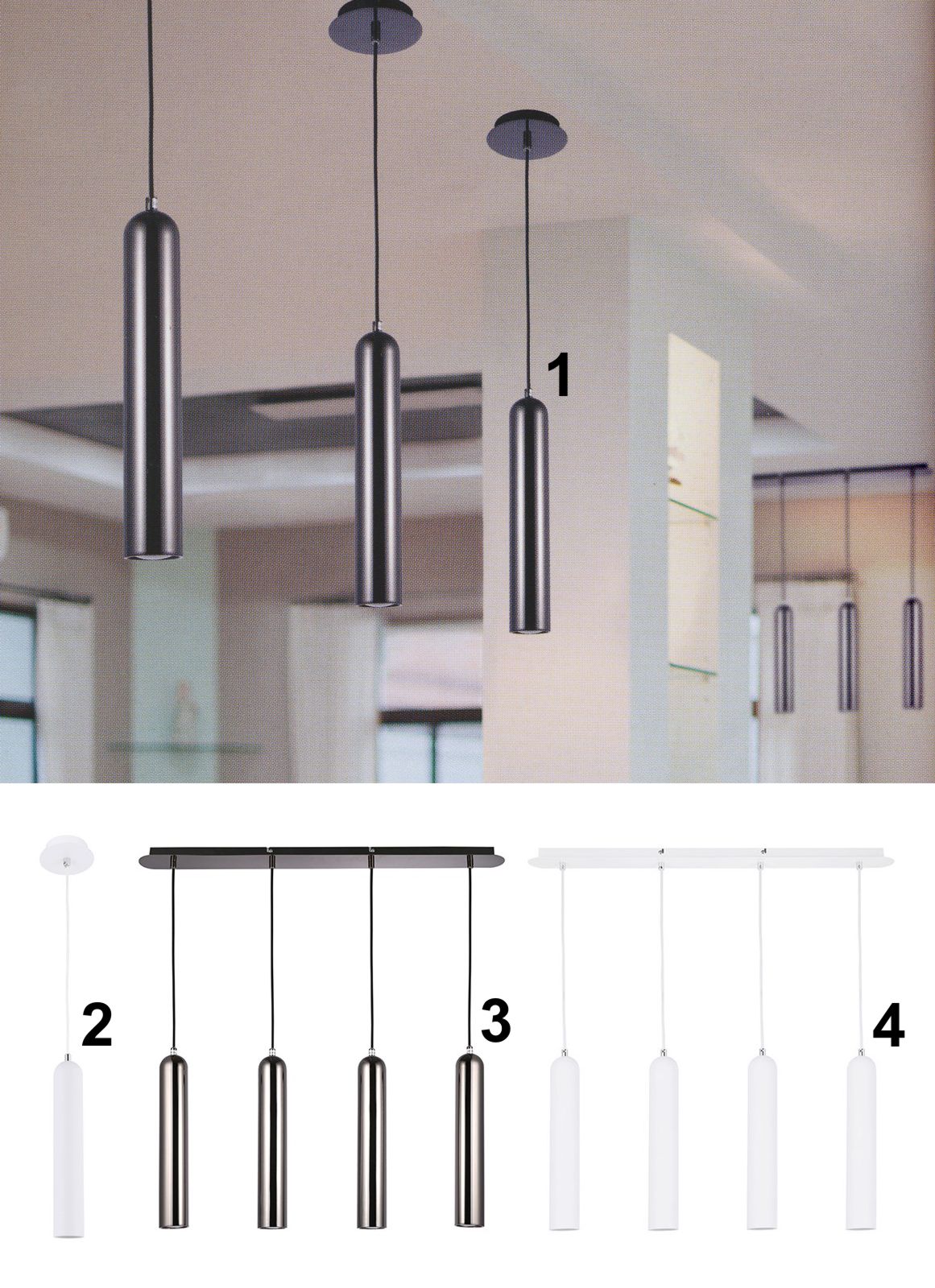 1

2

3

4