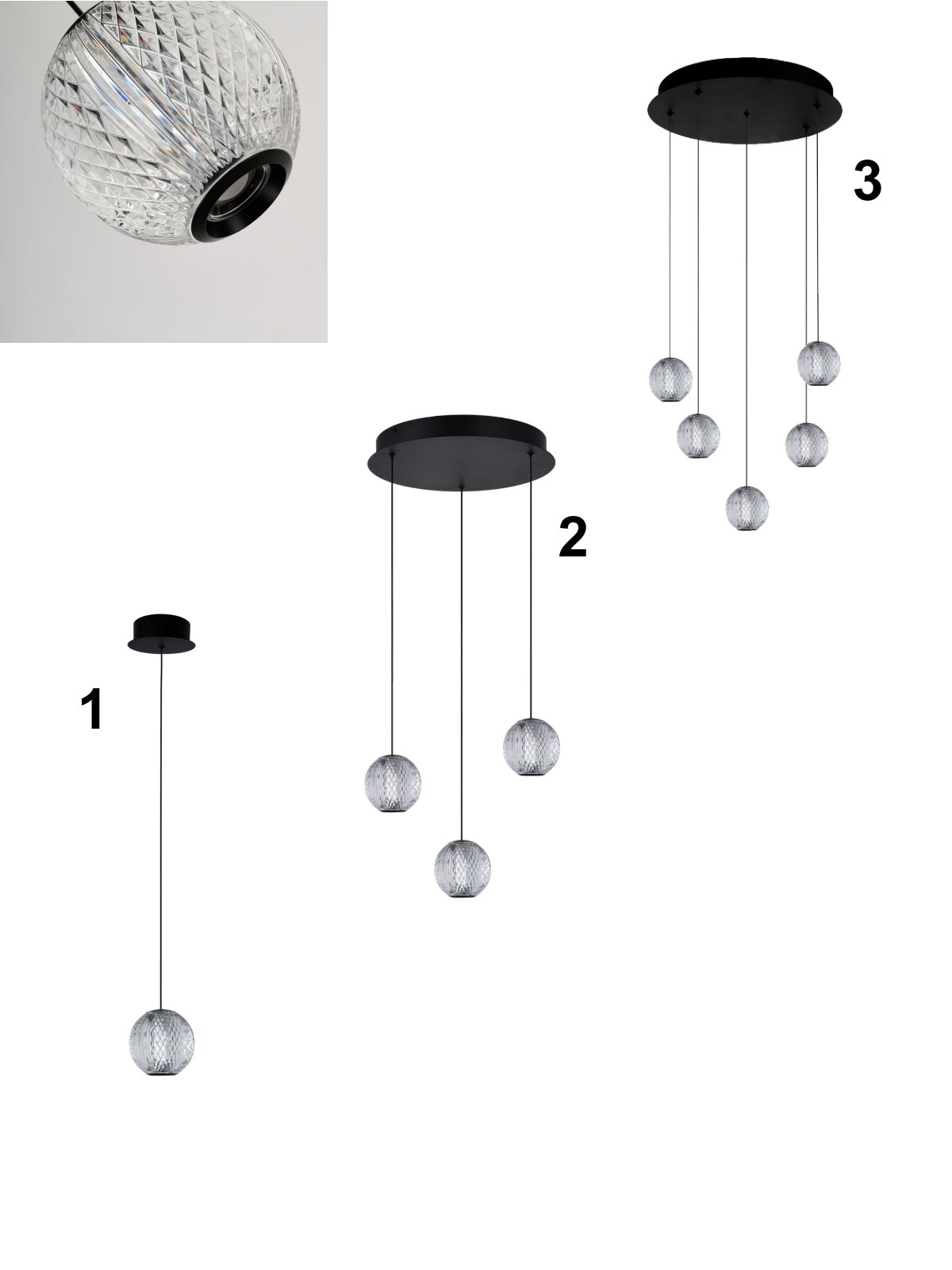 3

2

1