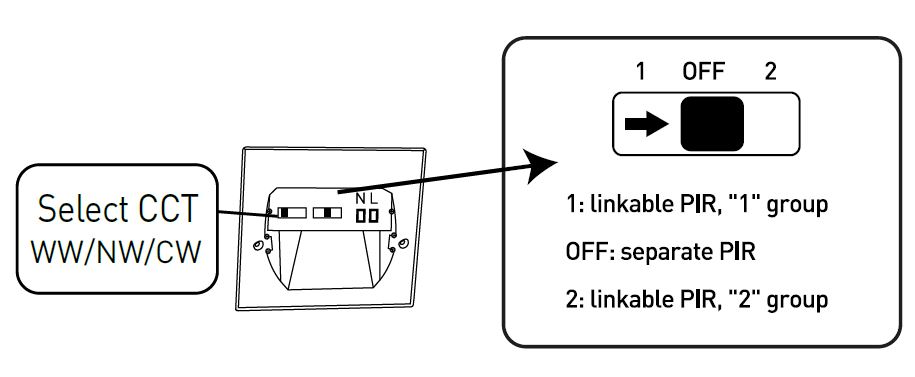 Select CCT
WW/NW/CW

N L

1 OFF 2

1: linkable PIR, "1" group

OFF: separate PIR

2: linkable PIR, "2" group