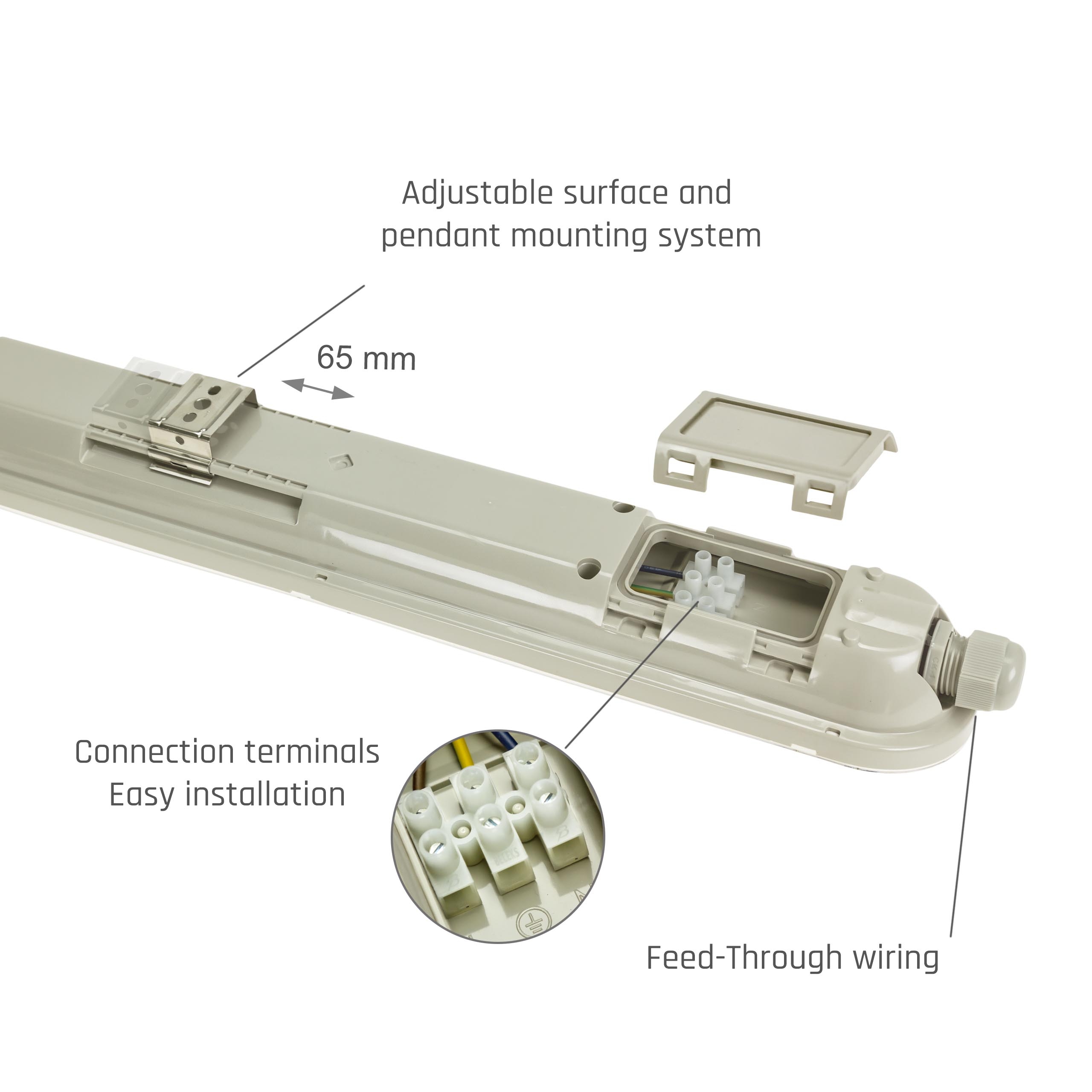 Adjustable surface and pendant mounting system

65 mm

Connection terminals
Easy installation

Feed-Through wiring