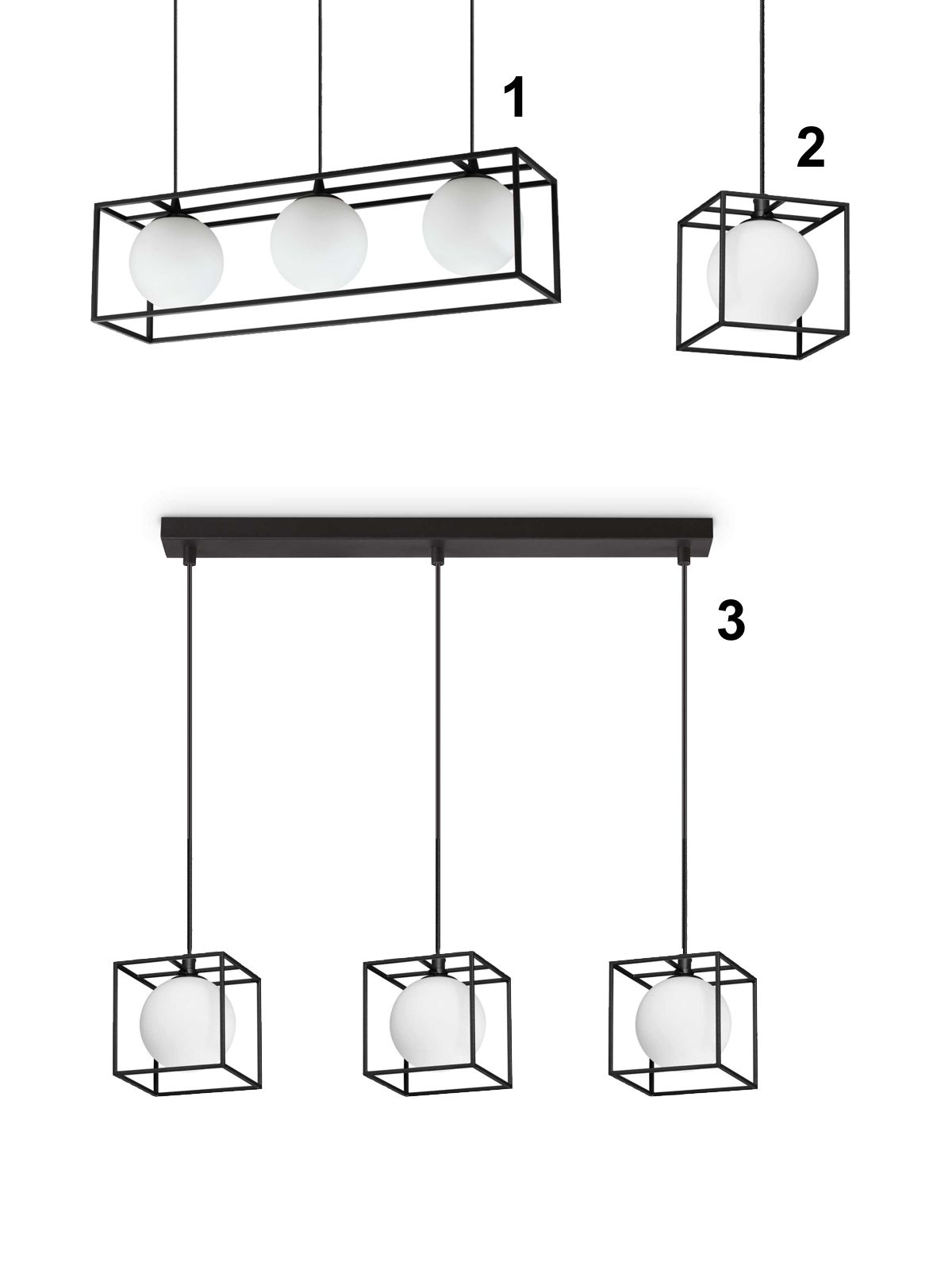 1

2

3