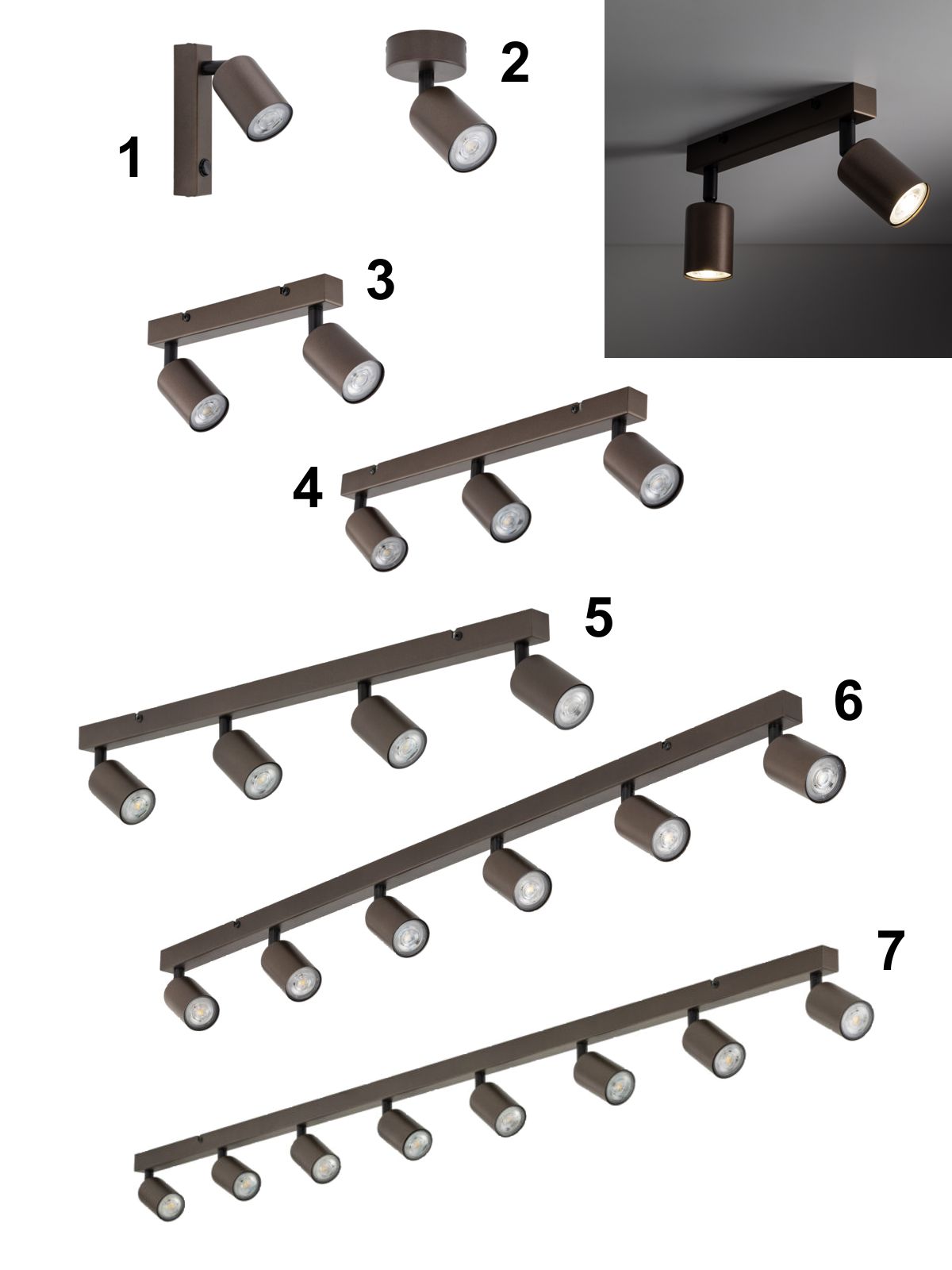 1

2

3

4

5

6

7