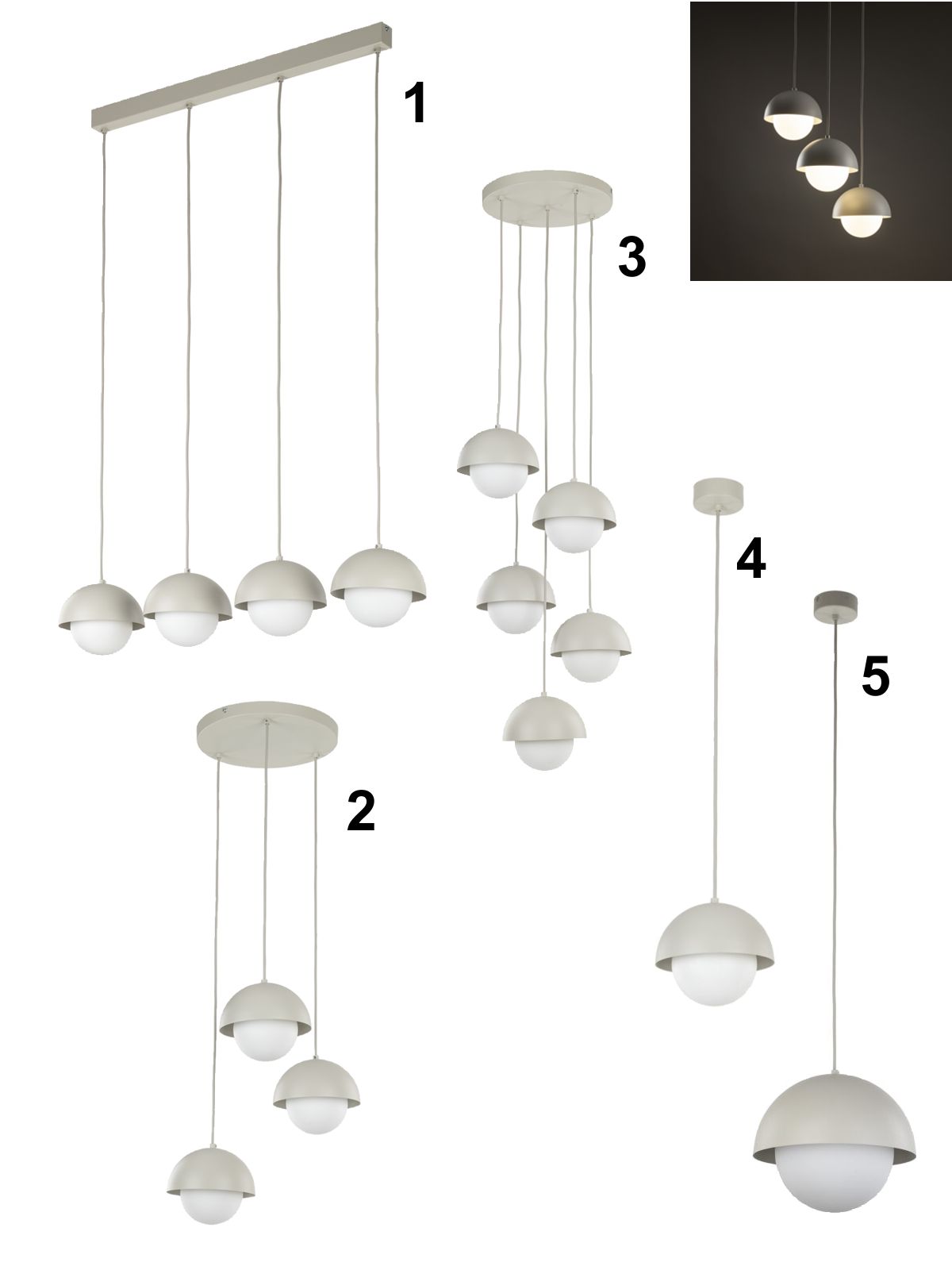 1

3

4

5

2