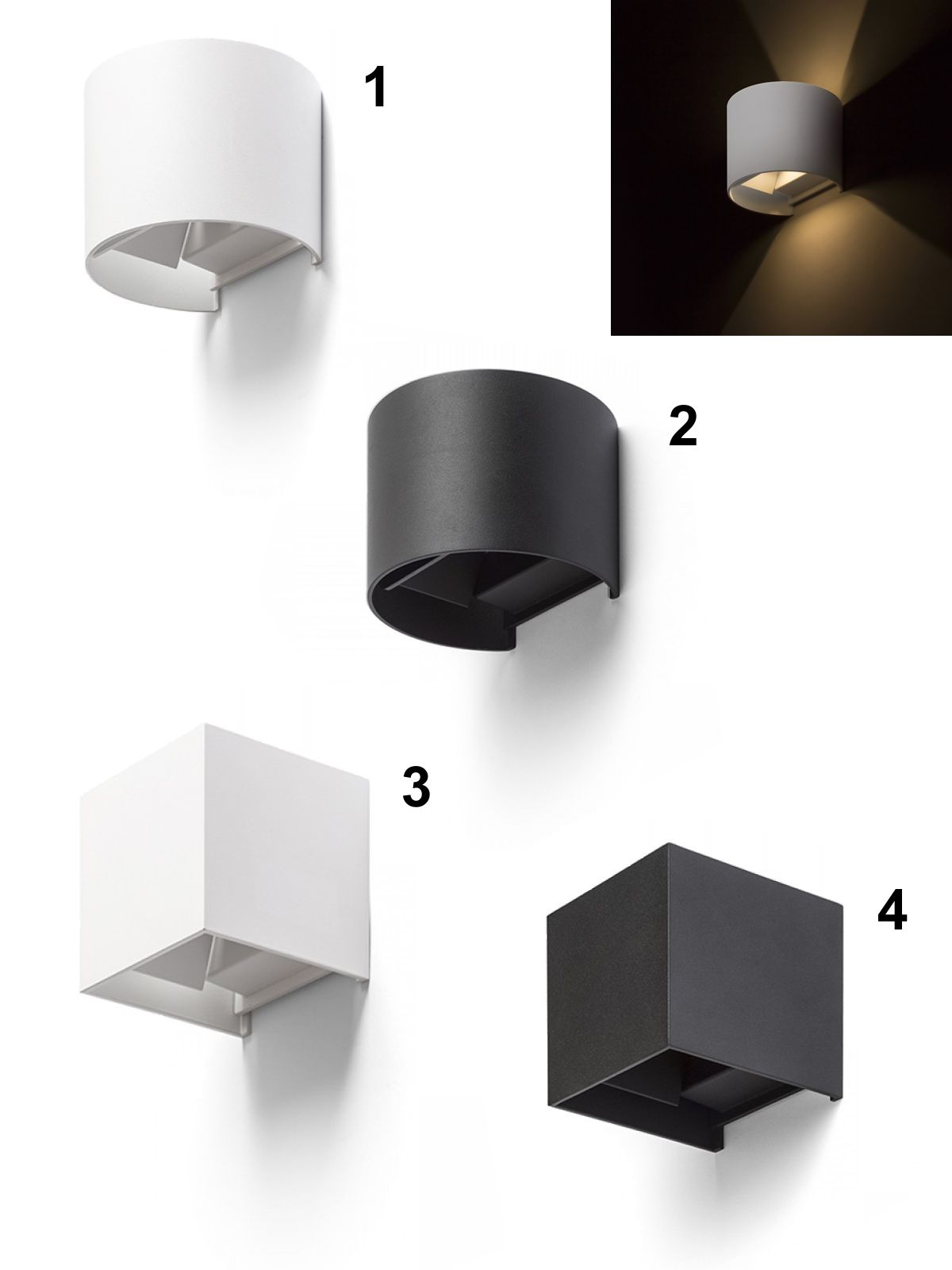 1

2

3

4