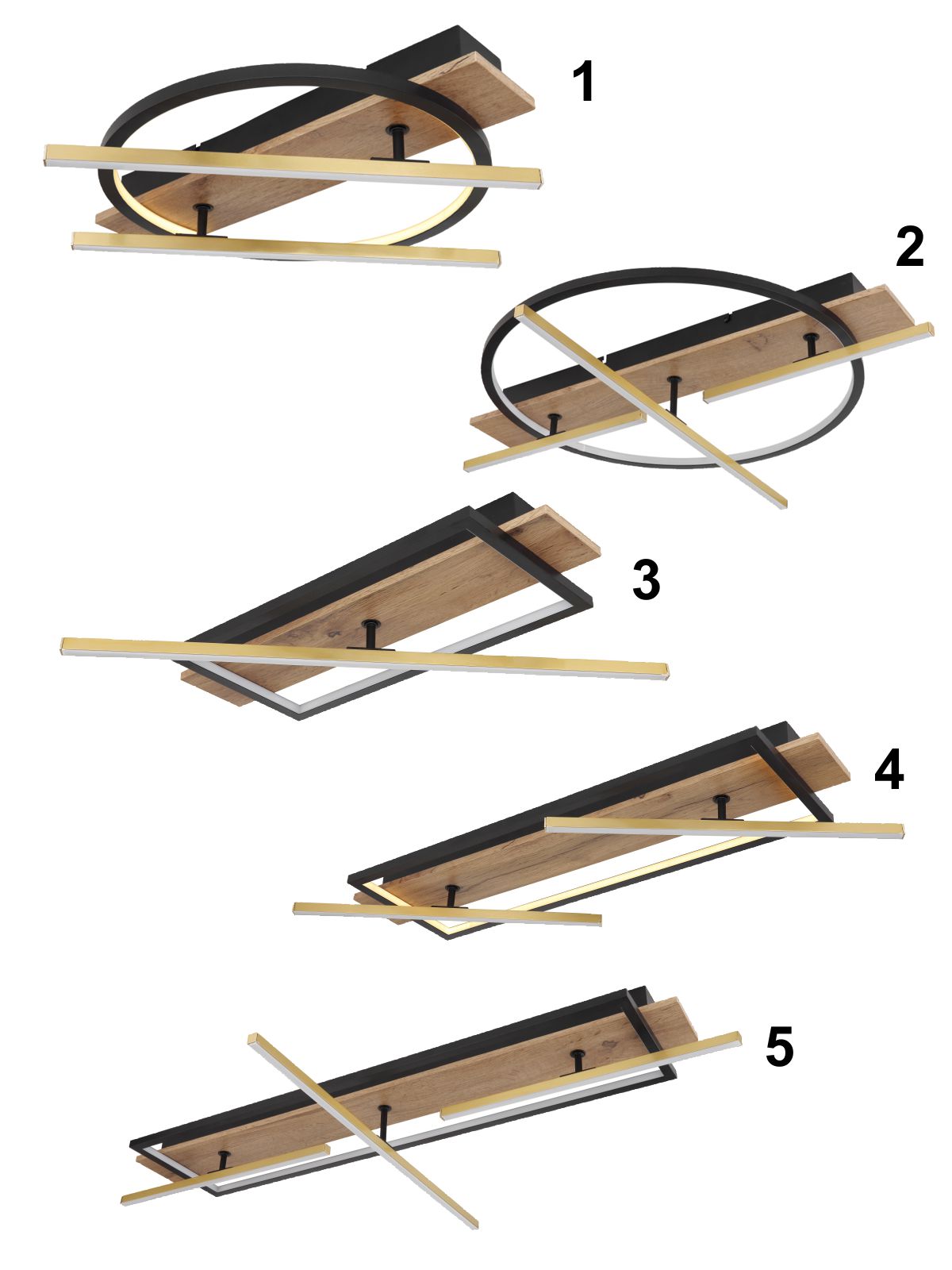 1

2

3

4

5