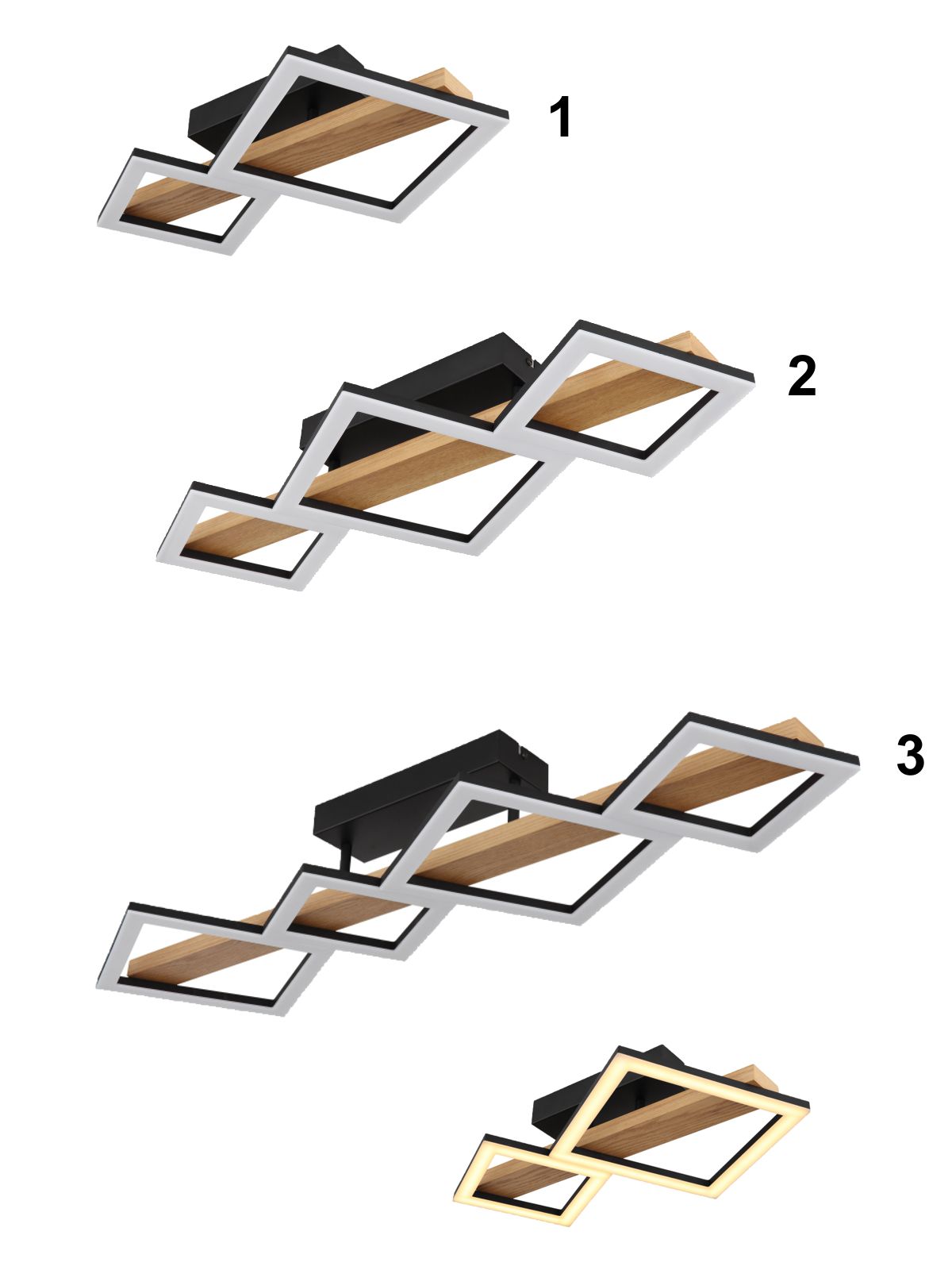 1

2

3