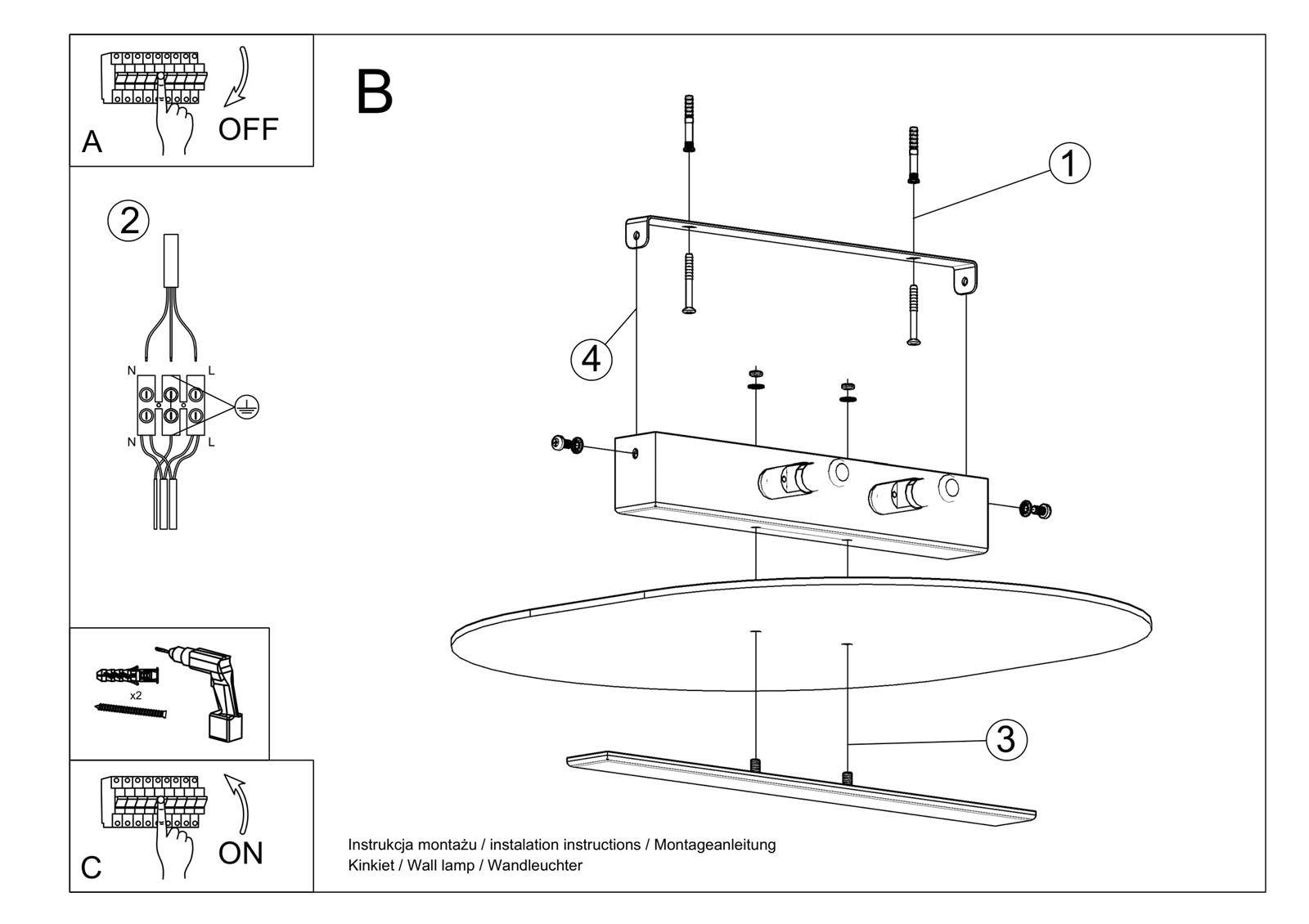 A
OFF

2
N
L
N
L

x2

C
ON

B
1
4
3

Instrukcja montażu / instalation instructions / Montageanleitung
Kinkiet / Wall lamp / Wandleuchter