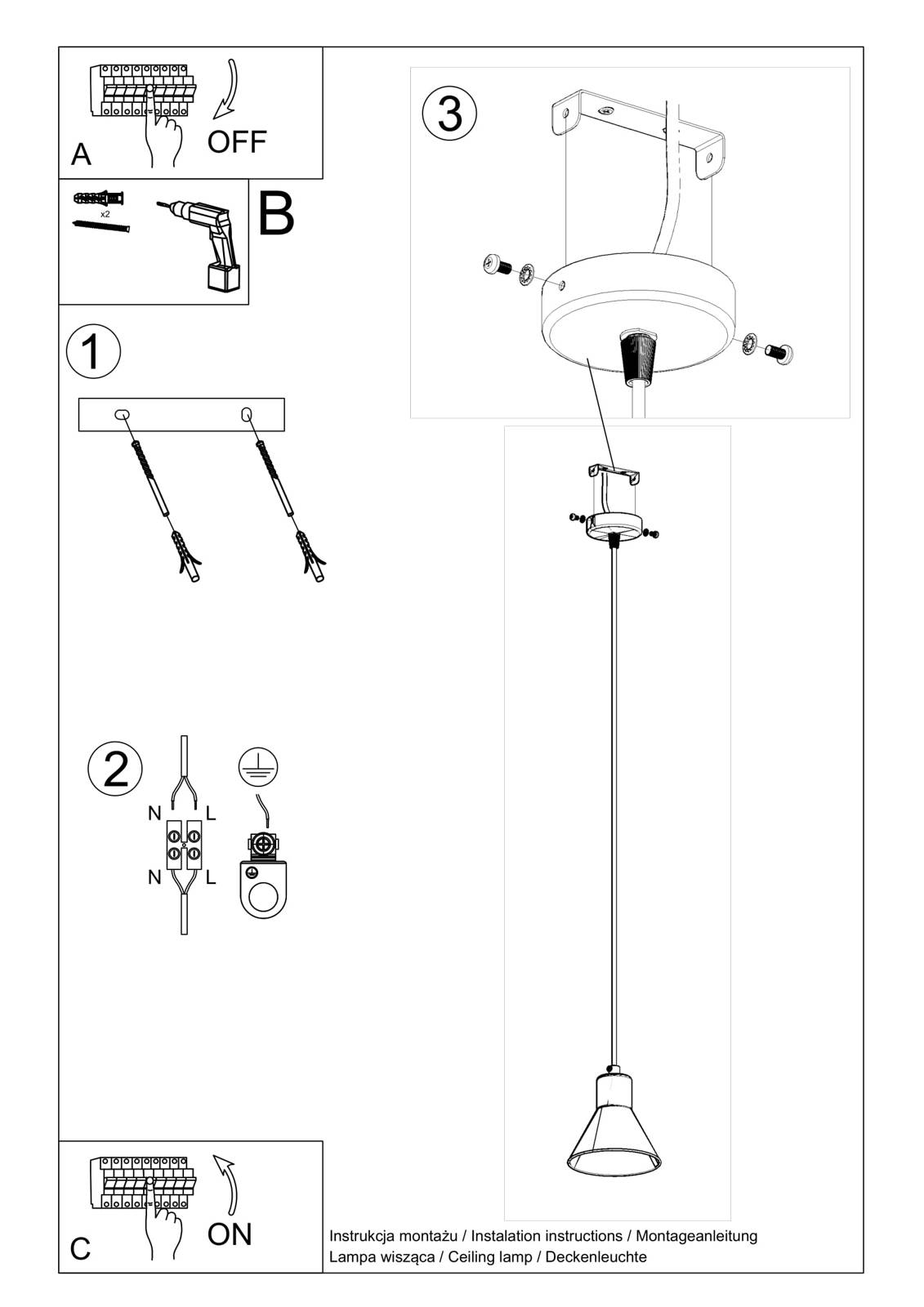 A

OFF

x2

B

1

2

N L

N L

3

C

ON

Instrukcja montażu / Instalation instructions / Montageanleitung
Lampa wisząca / Ceiling lamp / Deckenleuchte