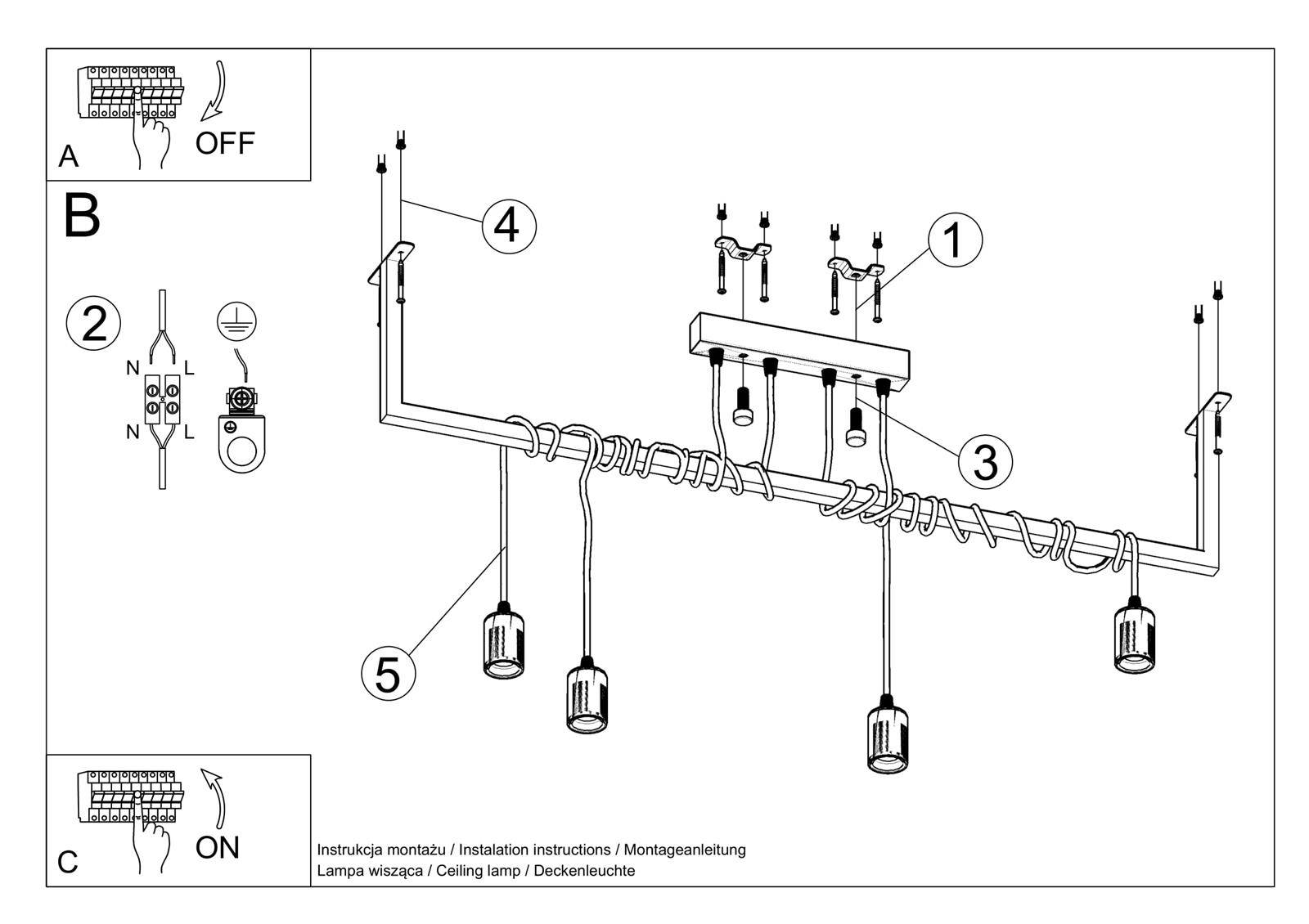 A
OFF

B

2
N L
N L

4
1
3
5

C
ON

Instrukcja montażu / Instalation instructions / Montageanleitung
Lampa wisząca / Ceiling lamp / Deckenleuchte