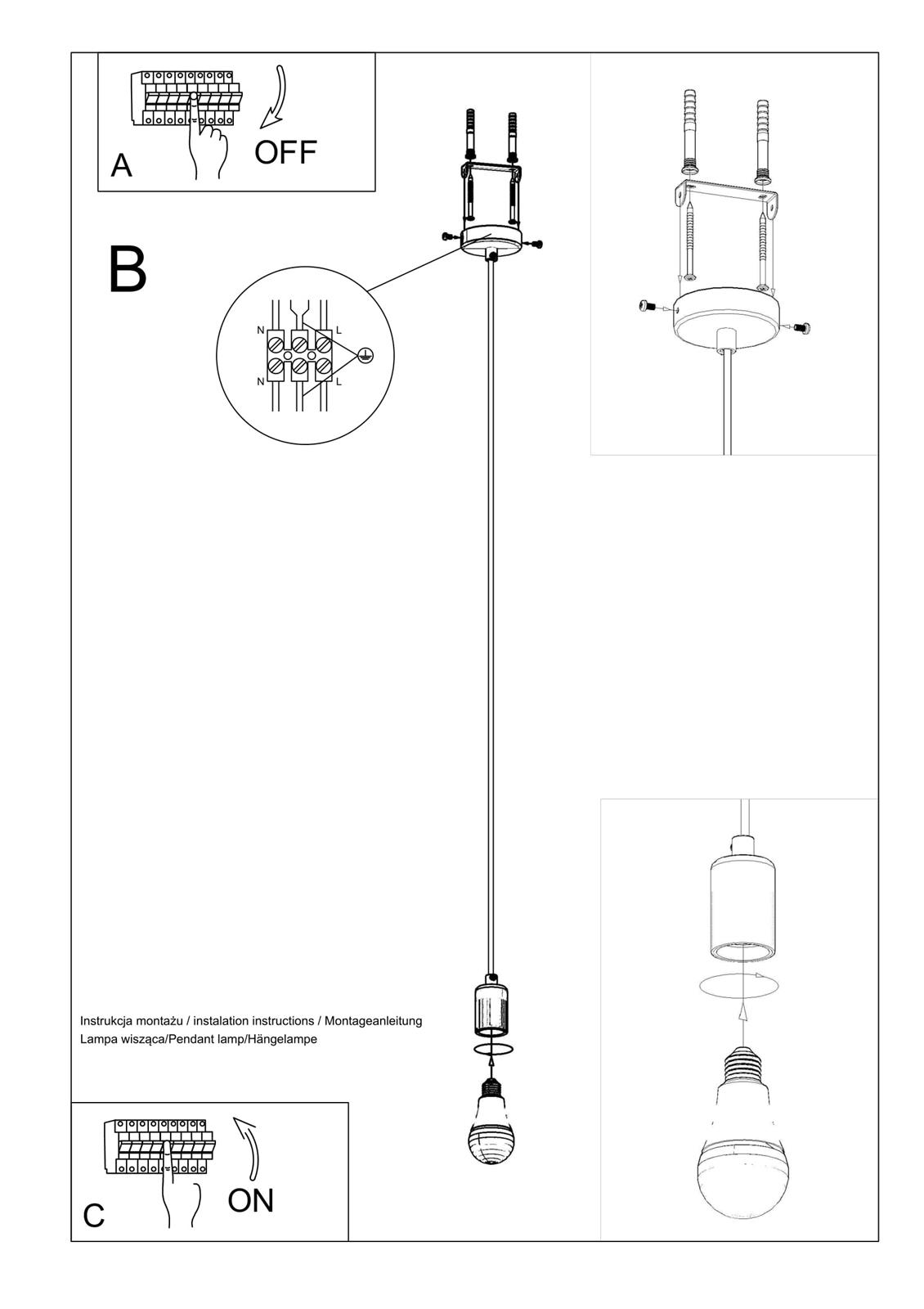 A
OFF

B

N
L
N
L

Instrukcja montażu / instalation instructions / Montageanleitung
Lampa wisząca/Pendant lamp/Hängelampe

C
ON