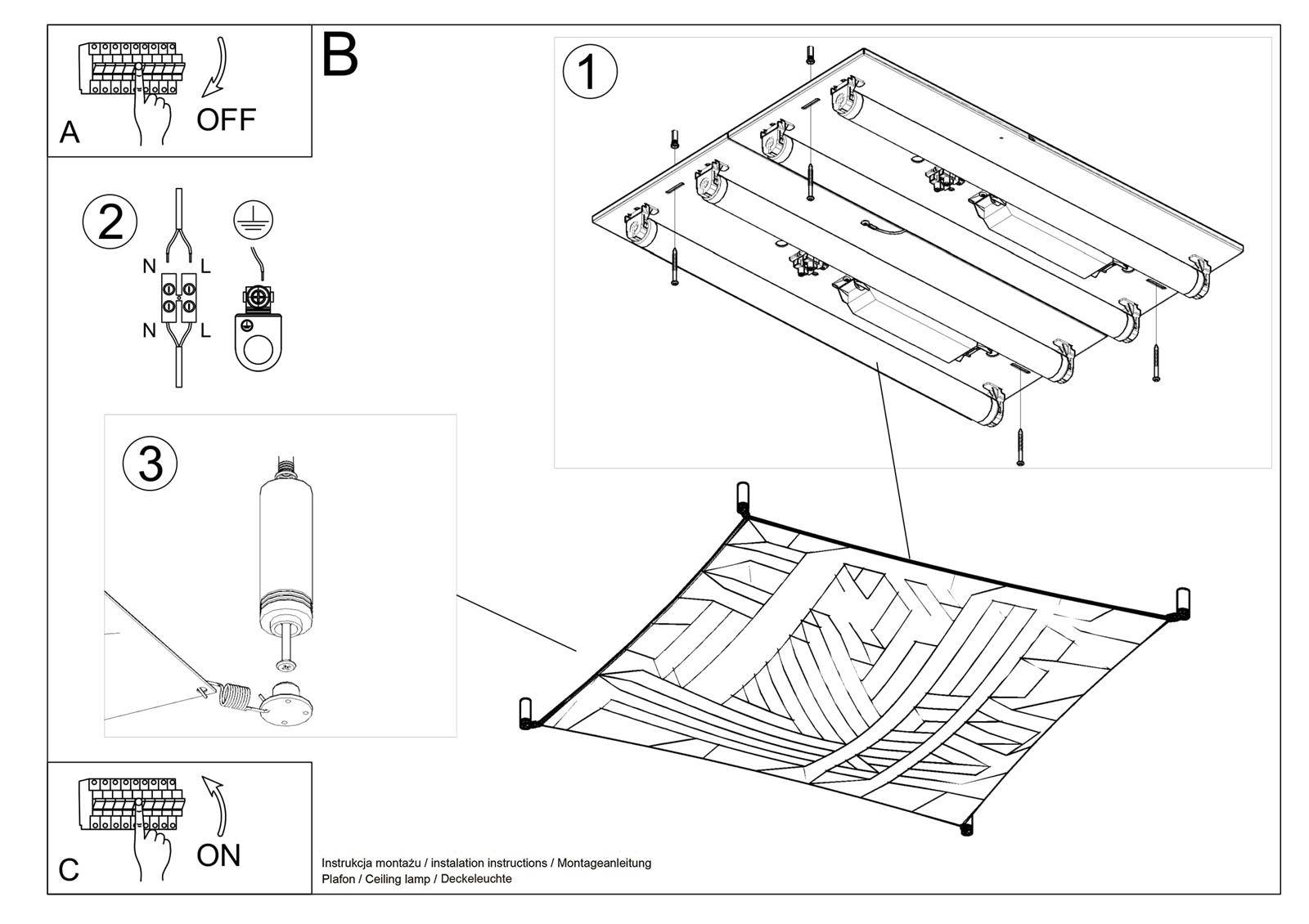 A
OFF

B

1

2

N L

N L

3

C
ON

Instrukcja montażu / instalation instructions / Montageanleitung
Plafon / Ceiling lamp / Deckeleuchte