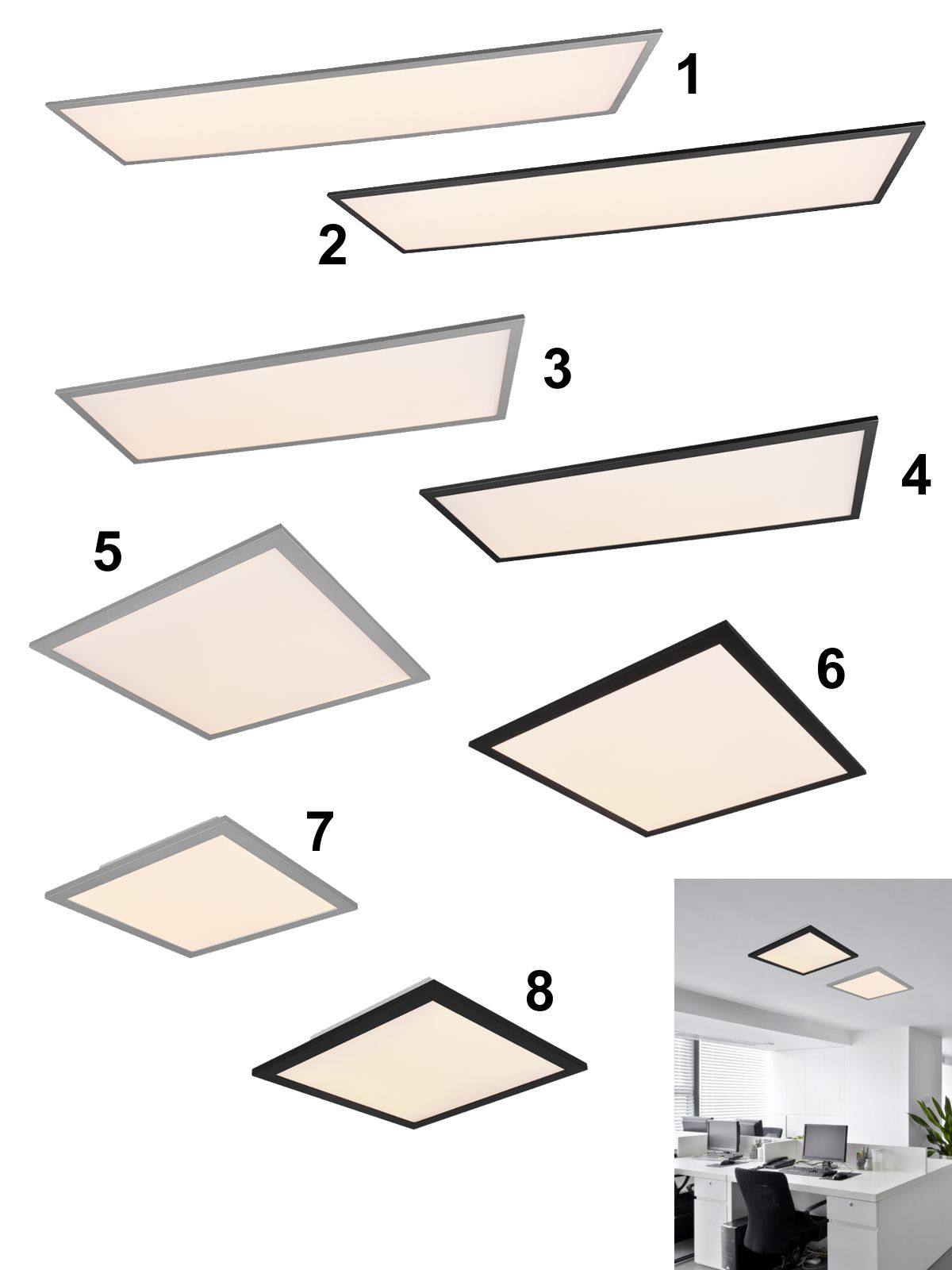 1

2

3

4

5

6

7

8