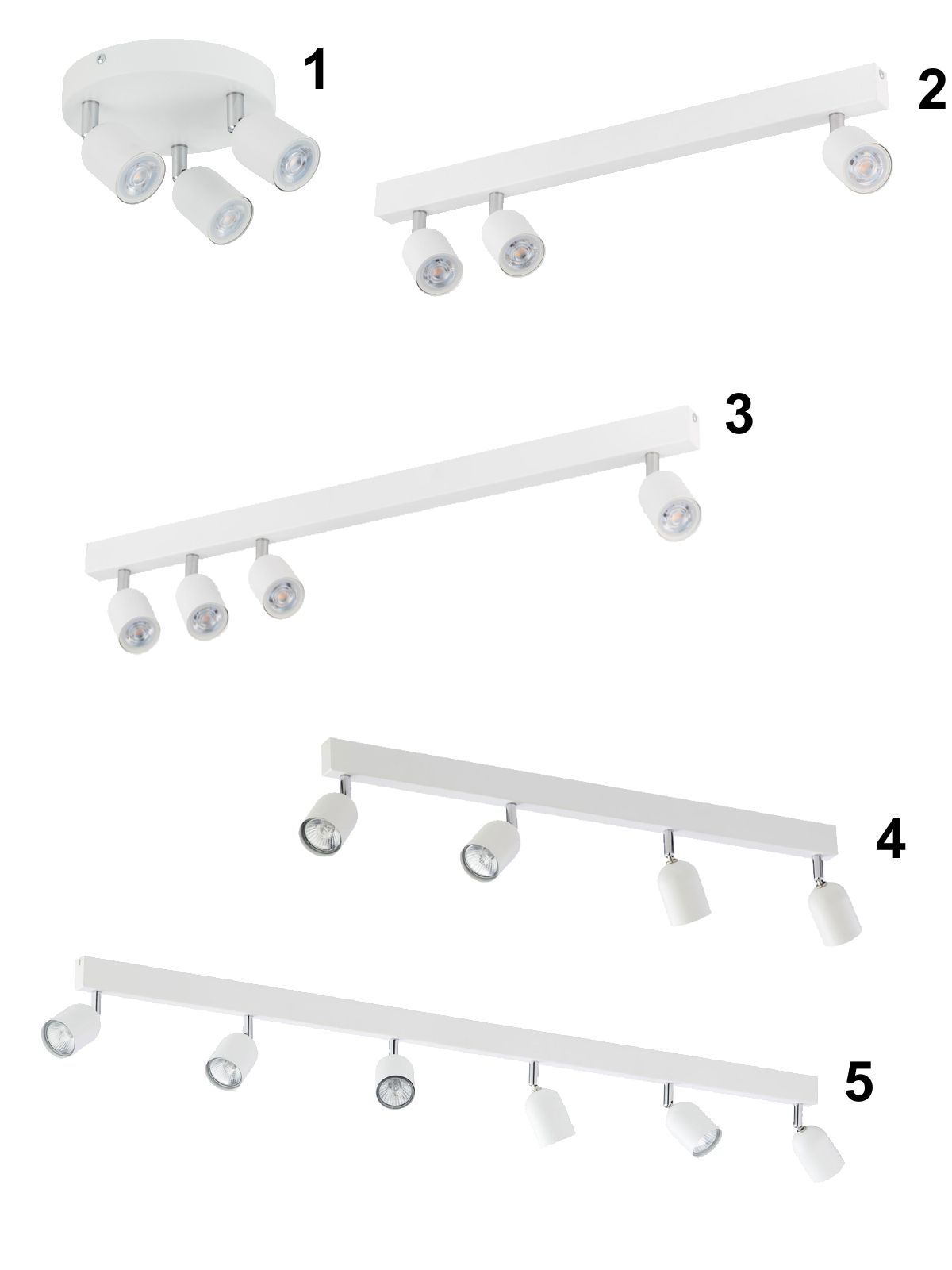 1

2

3

4

5