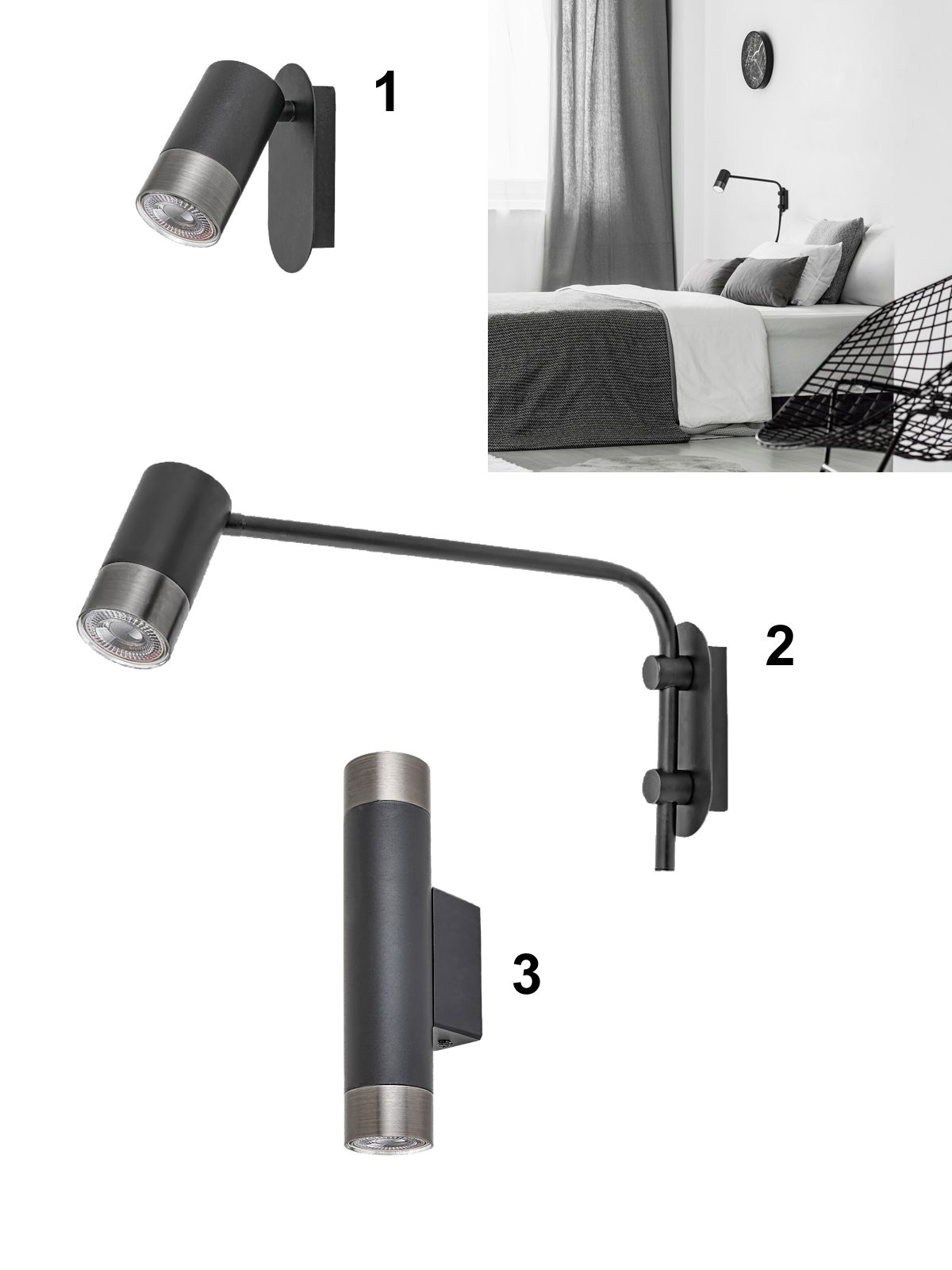 1

2

3