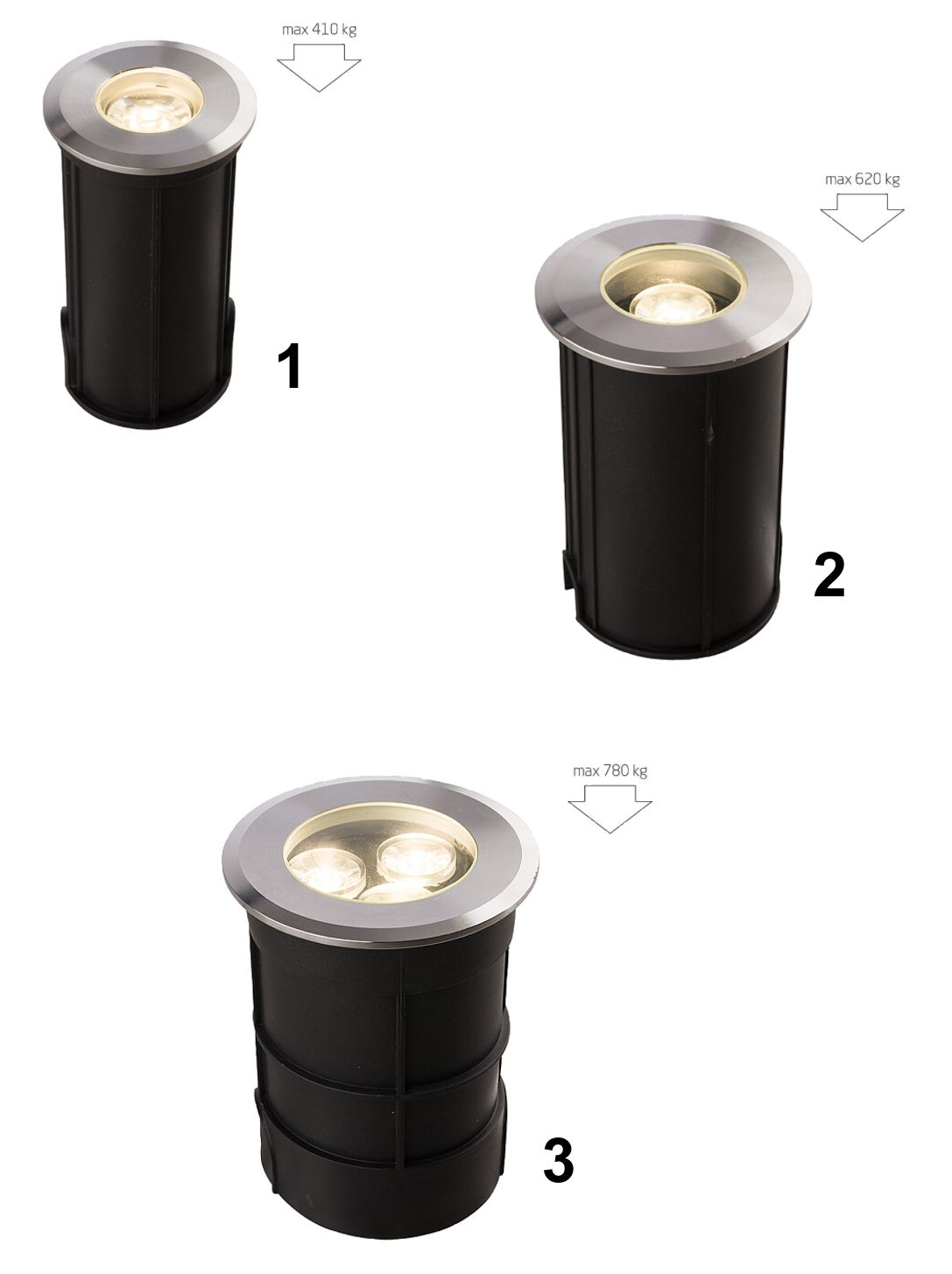 max 410 kg

1

max 620 kg

2

max 780 kg

3