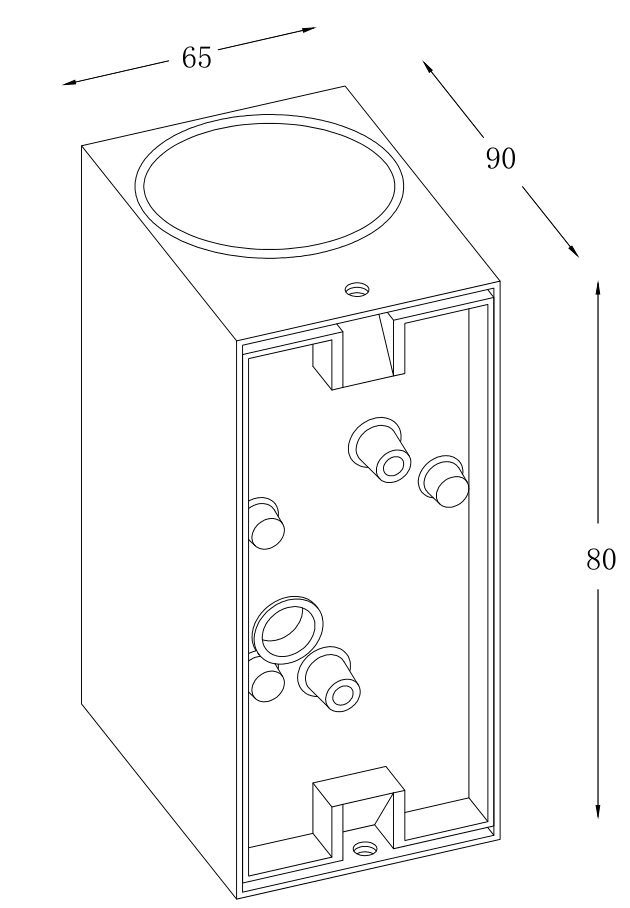 65

90

80