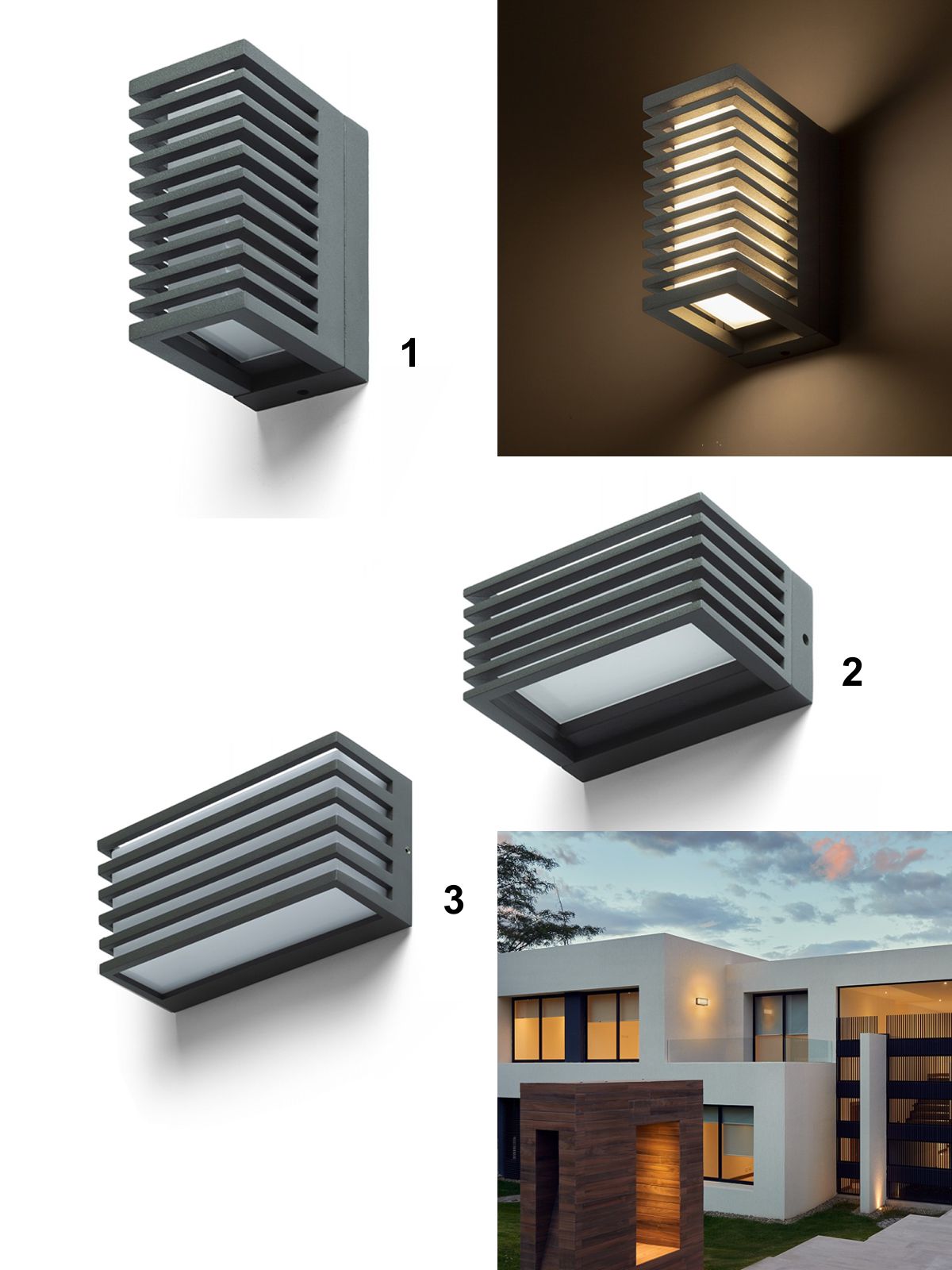 1

2

3