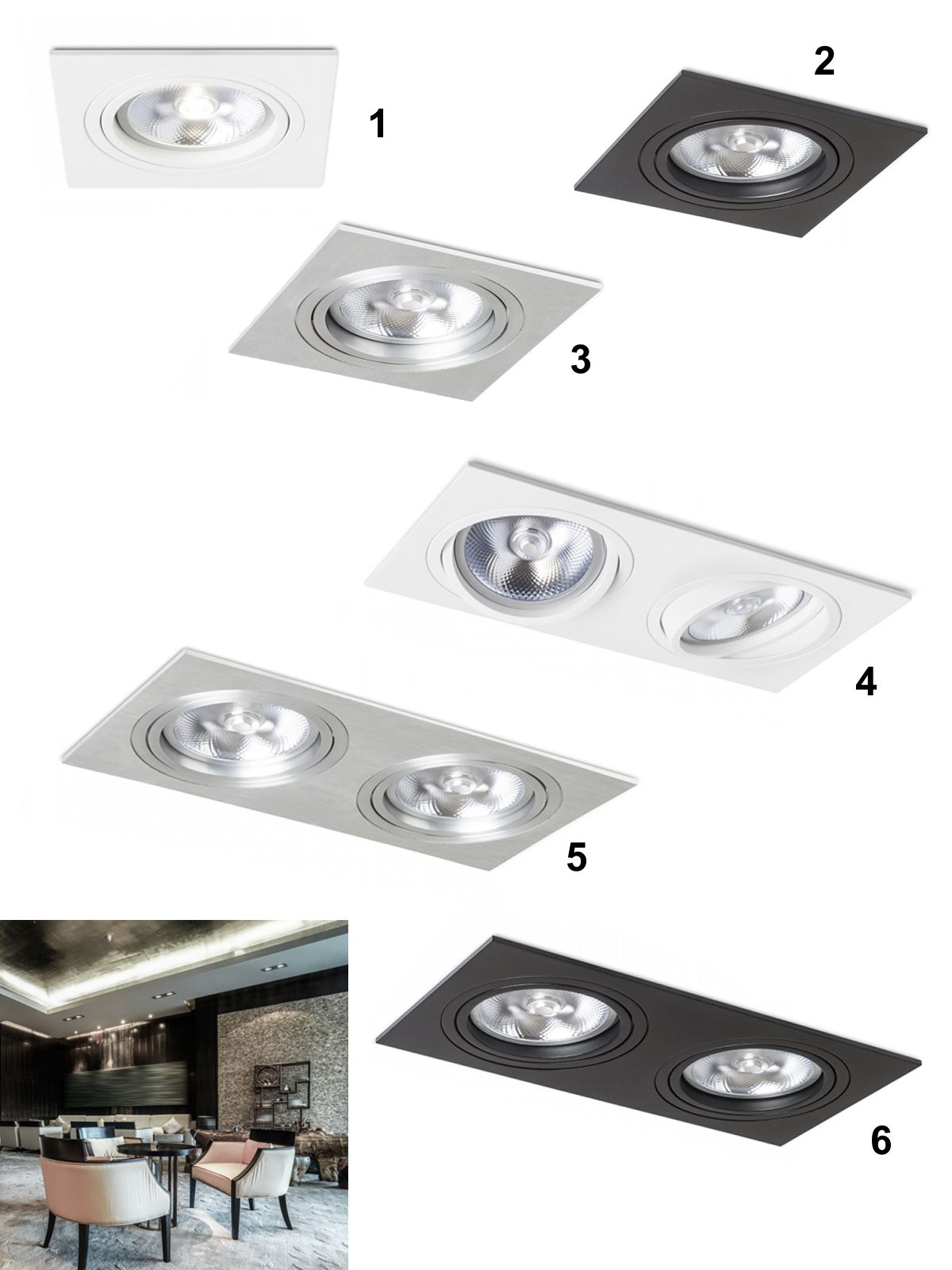 1

2

3

4

5

6